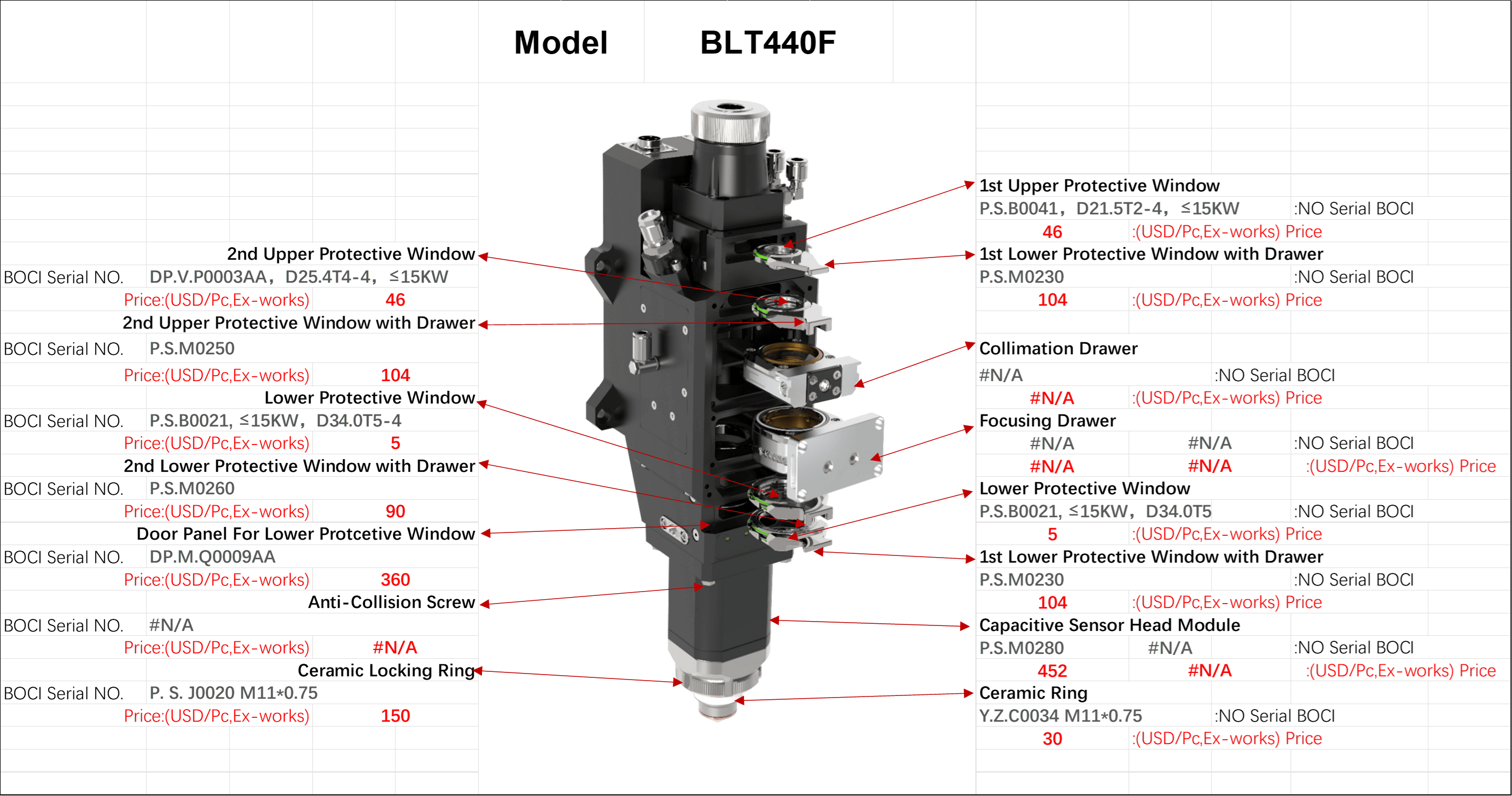 Model BLT440F

2nd Upper Protective Window
BOCI Serial NO. DP.V.P0003AA, D25.4T4-4, ≤15KW
Price:(USD/Pc,Ex-works) 46
2nd Upper Protective Window with Drawer
BOCI Serial NO. P.S.M0250
Price:(USD/Pc,Ex-works) 104
Lower Protective Window
BOCI Serial NO. P.S.B0021, ≤15KW, D34.0T5-4
Price:(USD/Pc,Ex-works) 5
2nd Lower Protective Window with Drawer
BOCI Serial NO. P.S.M0260
Price:(USD/Pc,Ex-works) 90
Door Panel For Lower Protcetive Window
BOCI Serial NO. DP.M.Q0009AA
Price:(USD/Pc,Ex-works) 360
Anti-Collision Screw
BOCI Serial NO. #N/A
Price:(USD/Pc,Ex-works) #N/A
Ceramic Locking Ring
BOCI Serial NO. P. S. J0020 M11*0.75
Price:(USD/Pc,Ex-works) 150

1st Upper Protective Window
P.S.B0041, D21.5T2-4, ≤15KW :NO Serial BOCI
46 :(USD/Pc,Ex-works) Price
1st Lower Protective Window with Drawer
P.S.M0230 :NO Serial BOCI
104 :(USD/Pc,Ex-works) Price
Collimation Drawer
#N/A :NO Serial BOCI
#N/A :(USD/Pc,Ex-works) Price
Focusing Drawer
#N/A #N/A :NO Serial BOCI
#N/A #N/A :(USD/Pc,Ex-works) Price
Lower Protective Window
P.S.B0021, ≤15KW, D34.0T5 :NO Serial BOCI
5 :(USD/Pc,Ex-works) Price
1st Lower Protective Window with Drawer
P.S.M0230 :NO Serial BOCI
104 :(USD/Pc,Ex-works) Price
Capacitive Sensor Head Module
P.S.M0280 #N/A :NO Serial BOCI
452 #N/A :(USD/Pc,Ex-works) Price
Ceramic Ring
Y.Z.C0034 M11*0.75 :NO Serial BOCI
30 :(USD/Pc,Ex-works) Price